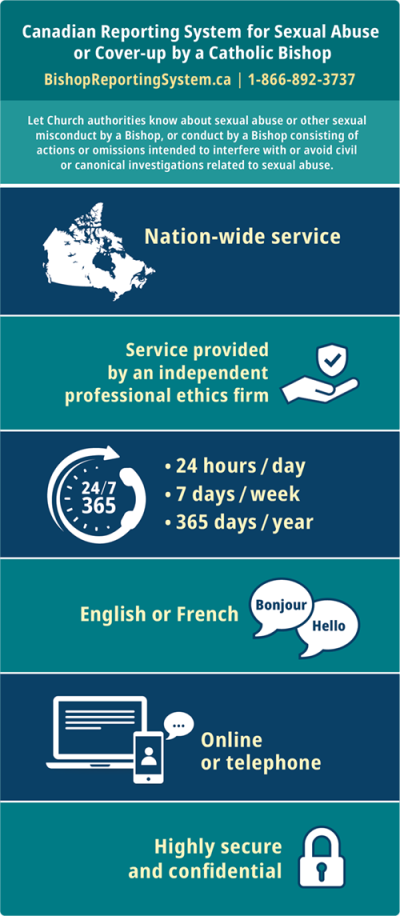 Canadian Reporting System for Sexual Abuse or Cover-up by a Catholic Bishop

BishopReportingSystem.ca | 1-866-892-3737

Let Church authorities know about sexual abuse or other sexual misconduct by a Bishop, or conduct by a Bishop consisting of actions or omissions intended to interfere with or avoid civil or canonical investigations related to sexual abuse.

Nation-wide service

Service provided by an independent professional ethics firm

24/7
365

• 24 hours / day
• 7 days / week
• 365 days / year

English or French

Bonjour

Hello

Online or telephone

Highly secure and confidential